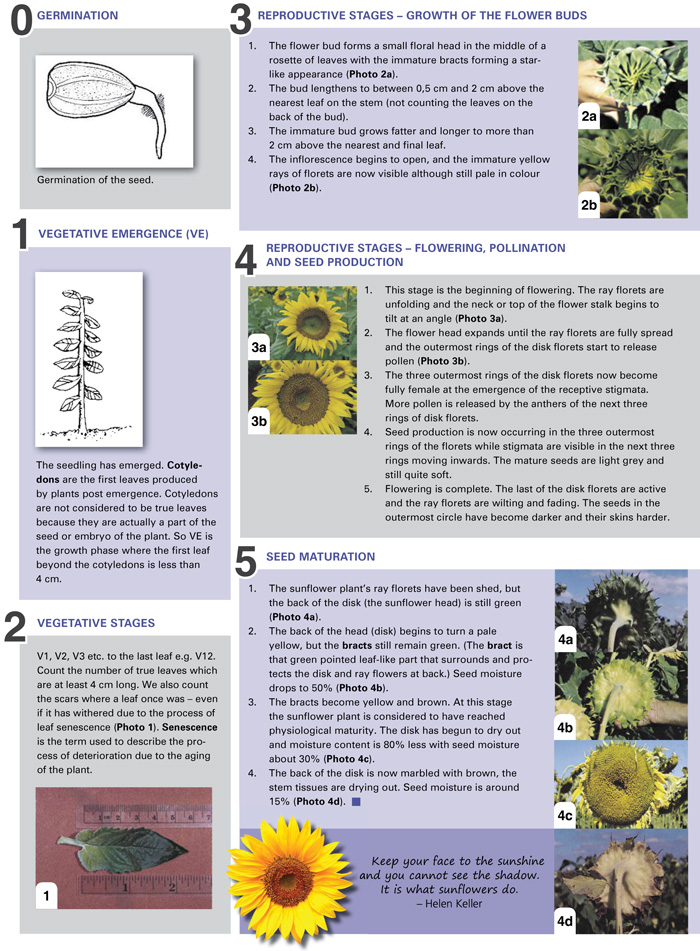 0 GERMINATION

Germination of the seed.

1 VEGETATIVE EMERGENCE (VE)

The seedling has emerged. **Cotyledons** are the first leaves produced by plants post emergence. Cotyledons are not considered to be true leaves because they are actually a part of the seed or embryo of the plant. So VE is the growth phase where the first leaf beyond the cotyledons is less than 4 cm.

2 VEGETATIVE STAGES

V1, V2, V3 etc. to the last leaf e.g. V12. Count the number of true leaves which are at least 4 cm long. We also count the scars where a leaf once was – even if it has withered due to the process of leaf senescence (**Photo 1**). **Senescence** is the term used to describe the process of deterioration due to the aging of the plant.

1

3 REPRODUCTIVE STAGES – GROWTH OF THE FLOWER BUDS

1. The flower bud forms a small floral head in the middle of a rosette of leaves with the immature bracts forming a star-like appearance (**Photo 2a**).
2. The bud lengthens to between 0,5 cm and 2 cm above the nearest leaf on the stem (not counting the leaves on the back of the bud).
3. The immature bud grows fatter and longer to more than 2 cm above the nearest and final leaf.
4. The inflorescence begins to open, and the immature yellow rays of florets are now visible although still pale in colour (**Photo 2b**).

2a

2b

4 REPRODUCTIVE STAGES – FLOWERING, POLLINATION AND SEED PRODUCTION

3a

3b

1. This stage is the beginning of flowering. The ray florets are unfolding and the neck or top of the flower stalk begins to tilt at an angle (**Photo 3a**).
2. The flower head expands until the ray florets are fully spread and the outermost rings of the disk florets start to release pollen (**Photo 3b**).
3. The three outermost rings of the disk florets now become fully female at the emergence of the receptive stigmata. More pollen is released by the anthers of the next three rings of disk florets.
4. Seed production is now occurring in the three outermost rings of the florets while stigmata are visible in the next three rings moving inwards. The mature seeds are light grey and still quite soft.
5. Flowering is complete. The last of the disk florets are active and the ray florets are wilting and fading. The seeds in the outermost circle have become darker and their skins harder.

5 SEED MATURATION

1. The sunflower plant's ray florets have been shed, but the back of the disk (the sunflower head) is still green (**Photo 4a**).
2. The back of the head (disk) begins to turn a pale yellow, but the **bracts** still remain green. (The **bract** is that green pointed leaf-like part that surrounds and protects the disk and ray flowers at back.) Seed moisture drops to 50% (**Photo 4b**).
3. The bracts become yellow and brown. At this stage the sunflower plant is considered to have reached physiological maturity. The disk has begun to dry out and moisture content is 80% less with seed moisture about 30% (**Photo 4c**).
4. The back of the disk is now marbled with brown, the stem tissues are drying out. Seed moisture is around 15% (**Photo 4d**).

4a

4b

4c

4d

Keep your face to the sunshine and you cannot see the shadow. It is what sunflowers do.
– Helen Keller